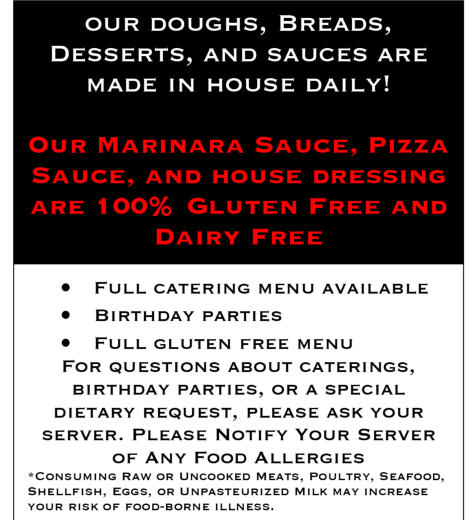 our doughs, Breads, Desserts, and sauces are made in house daily!

Our Marinara Sauce, Pizza Sauce, and house dressing are 100% Gluten Free and Dairy Free

• Full catering menu available
• Birthday parties
• Full gluten free menu

For questions about caterings, birthday parties, or a special dietary request, please ask your server. Please Notify Your Server of Any Food Allergies

*Consuming Raw or Uncooked Meats, Poultry, Seafood, Shellfish, Eggs, or Unpasteurized Milk may increase your risk of food-borne illness.